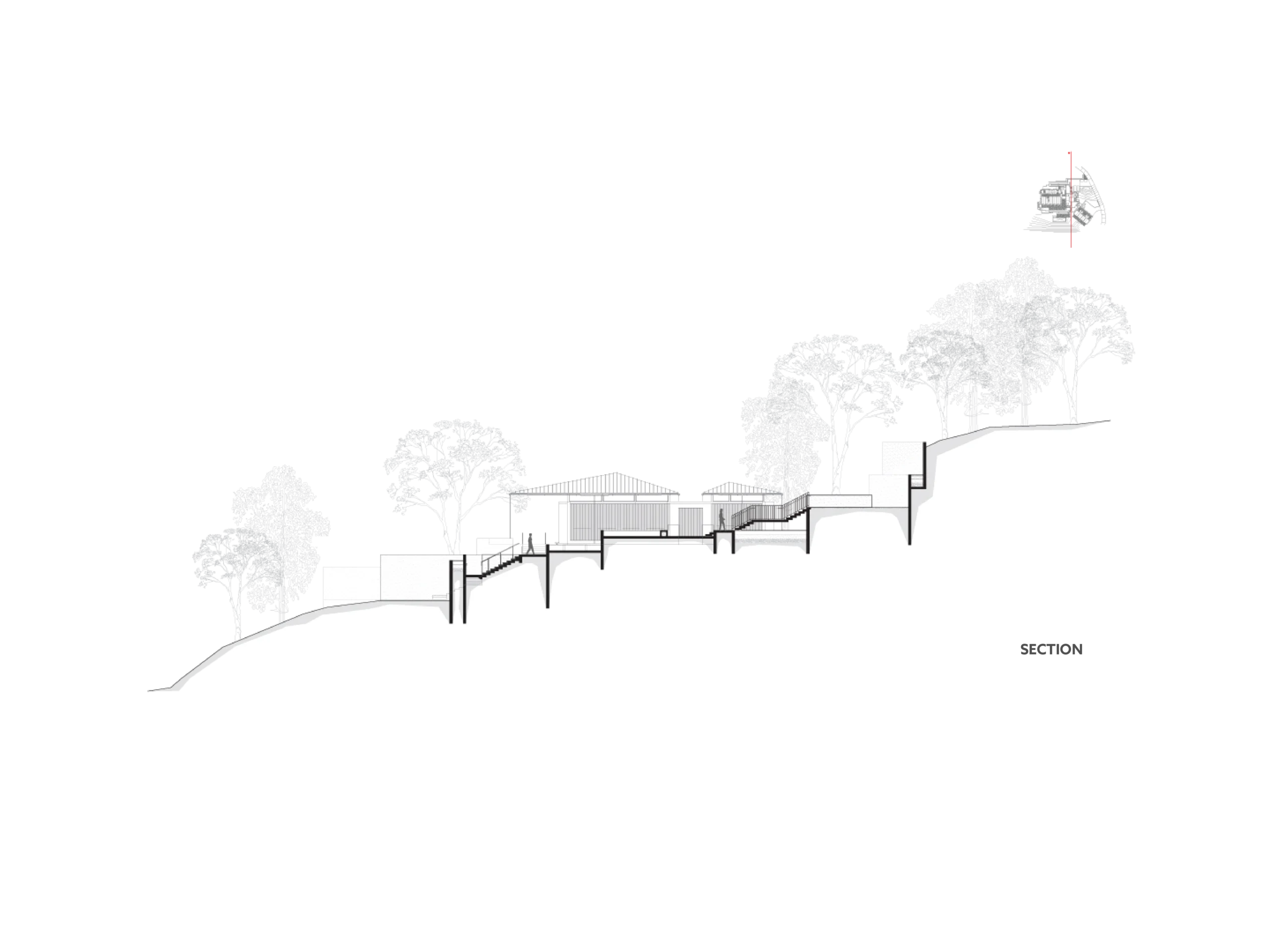 SECTION