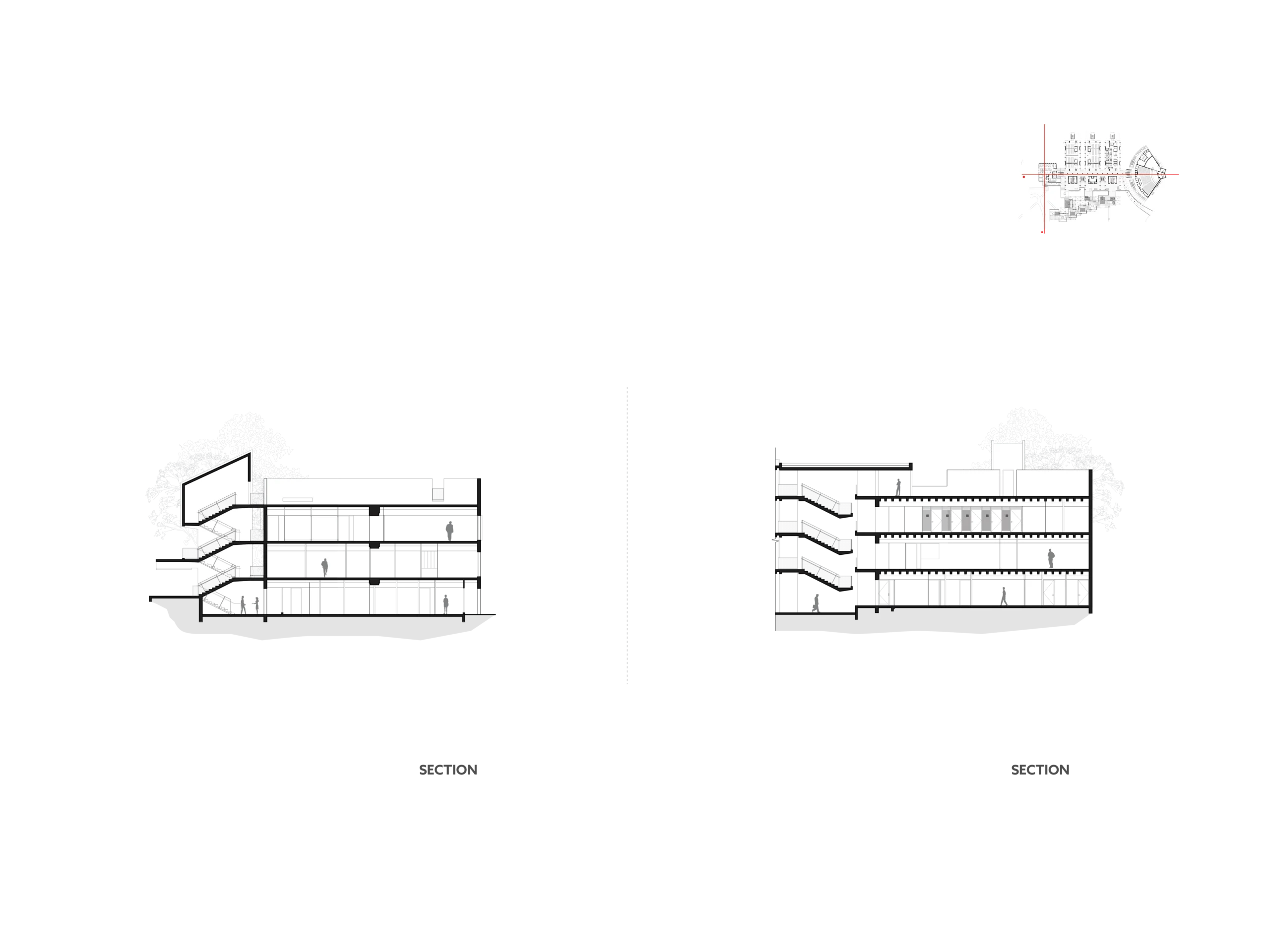 SECTION

SECTION