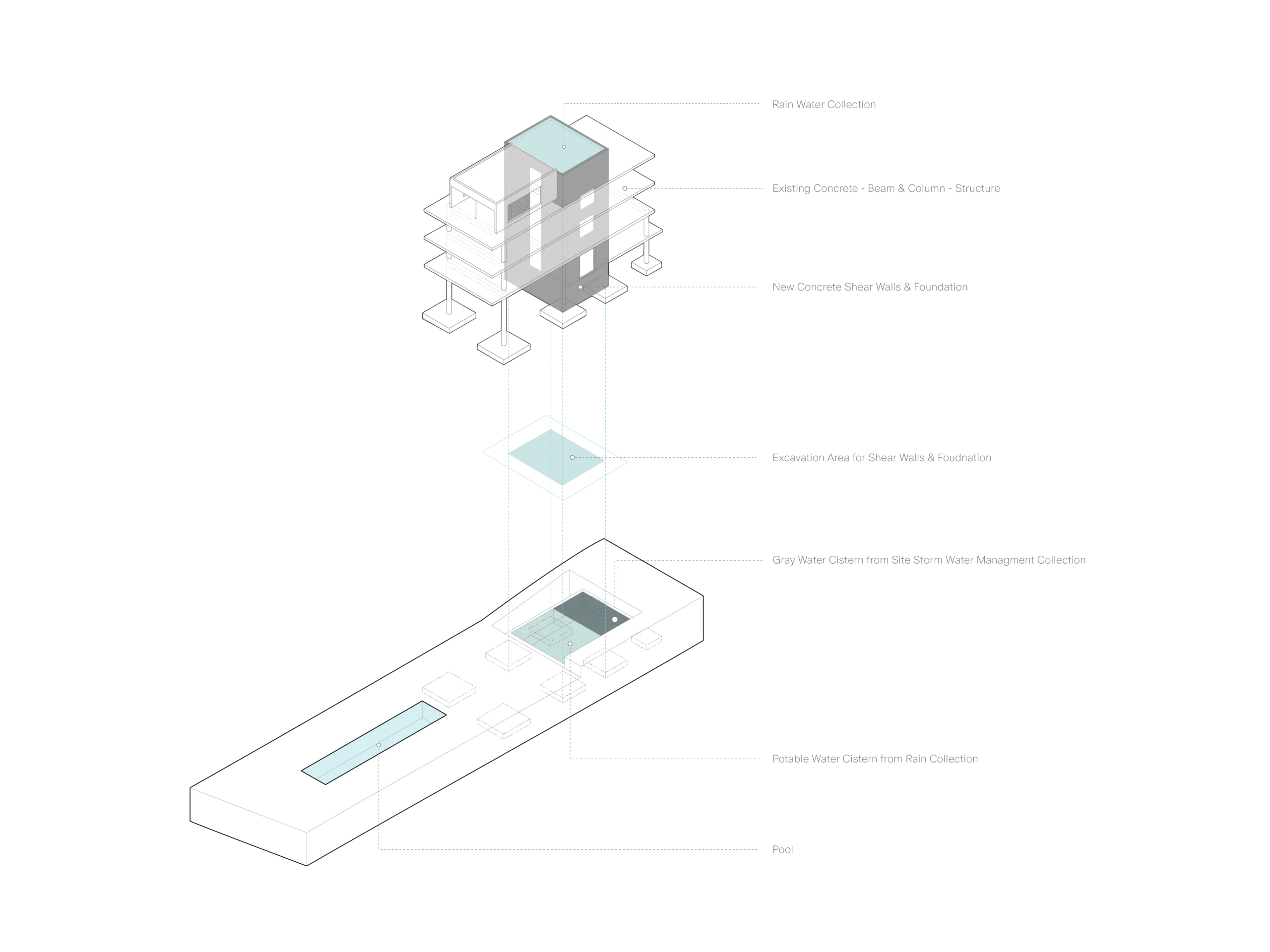 Rain Water Collection

Existing Concrete - Beam & Column - Structure

New Concrete Shear Walls & Foundation

Excavation Area for Shear Walls & Foudnation

Gray Water Cistern from Site Storm Water Managment Collection

Potable Water Cistern from Rain Collection

Pool